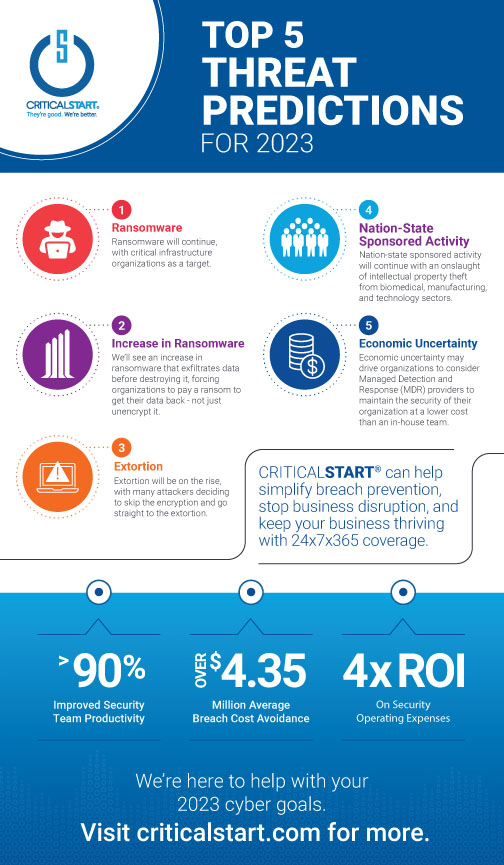 CRITICALSTART.
They're good. We're better.

TOP 5 THREAT PREDICTIONS FOR 2023

1
Ransomware
Ransomware will continue, with critical infrastructure organizations as a target.

2
Increase in Ransomware
We'll see an increase in ransomware that exfiltrates data before destroying it, forcing organizations to pay a ransom to get their data back - not just unencrypt it.

3
Extortion
Extortion will be on the rise, with many attackers deciding to skip the encryption and go straight to the extortion.

4
Nation-State Sponsored Activity
Nation-state sponsored activity will continue with an onslaught of intellectual property theft from biomedical, manufacturing, and technology sectors.

5
Economic Uncertainty
Economic uncertainty may drive organizations to consider Managed Detection and Response (MDR) providers to maintain the security of their organization at a lower cost than an in-house team.

CRITICALSTART® can help simplify breach prevention, stop business disruption, and keep your business thriving with 24x7x365 coverage.

> 90%
Improved Security Team Productivity

OVER $4.35
Million Average Breach Cost Avoidance

4x ROI
On Security Operating Expenses

We're here to help with your 2023 cyber goals.
Visit criticalstart.com for more.